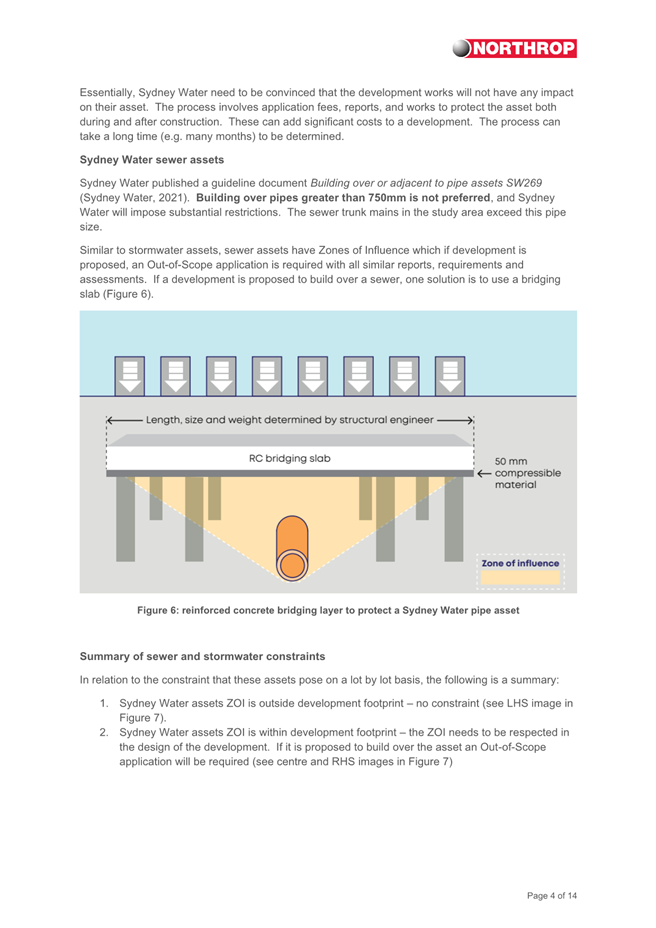 NORTHROP

Essentially, Sydney Water need to be convinced that the development works will not have any impact on their asset. The process involves application fees, reports, and works to protect the asset both during and after construction. These can add significant costs to a development. The process can take a long time (e.g. many months) to be determined.

Sydney Water sewer assets

Sydney Water published a guideline document Building over or adjacent to pipe assets SW269 (Sydney Water, 2021). Building over pipes greater than 750mm is not preferred, and Sydney Water will impose substantial restrictions. The sewer trunk mains in the study area exceed this pipe size.

Similar to stormwater assets, sewer assets have Zones of Influence which if development is proposed, an Out-of-Scope application is required with all similar reports, requirements and assessments. If a development is proposed to build over a sewer, one solution is to use a bridging slab (Figure 6).

Length, size and weight determined by structural engineer

RC bridging slab

50 mm compressible material

Zone of influence

Figure 6: reinforced concrete bridging layer to protect a Sydney Water pipe asset

Summary of sewer and stormwater constraints

In relation to the constraint that these assets pose on a lot by lot basis, the following is a summary:

1. Sydney Water assets ZOI is outside development footprint – no constraint (see LHS image in Figure 7).
2. Sydney Water assets ZOI is within development footprint – the ZOI needs to be respected in the design of the development. If it is proposed to build over the asset an Out-of-Scope application will be required (see centre and RHS images in Figure 7)

Page 4 of 14